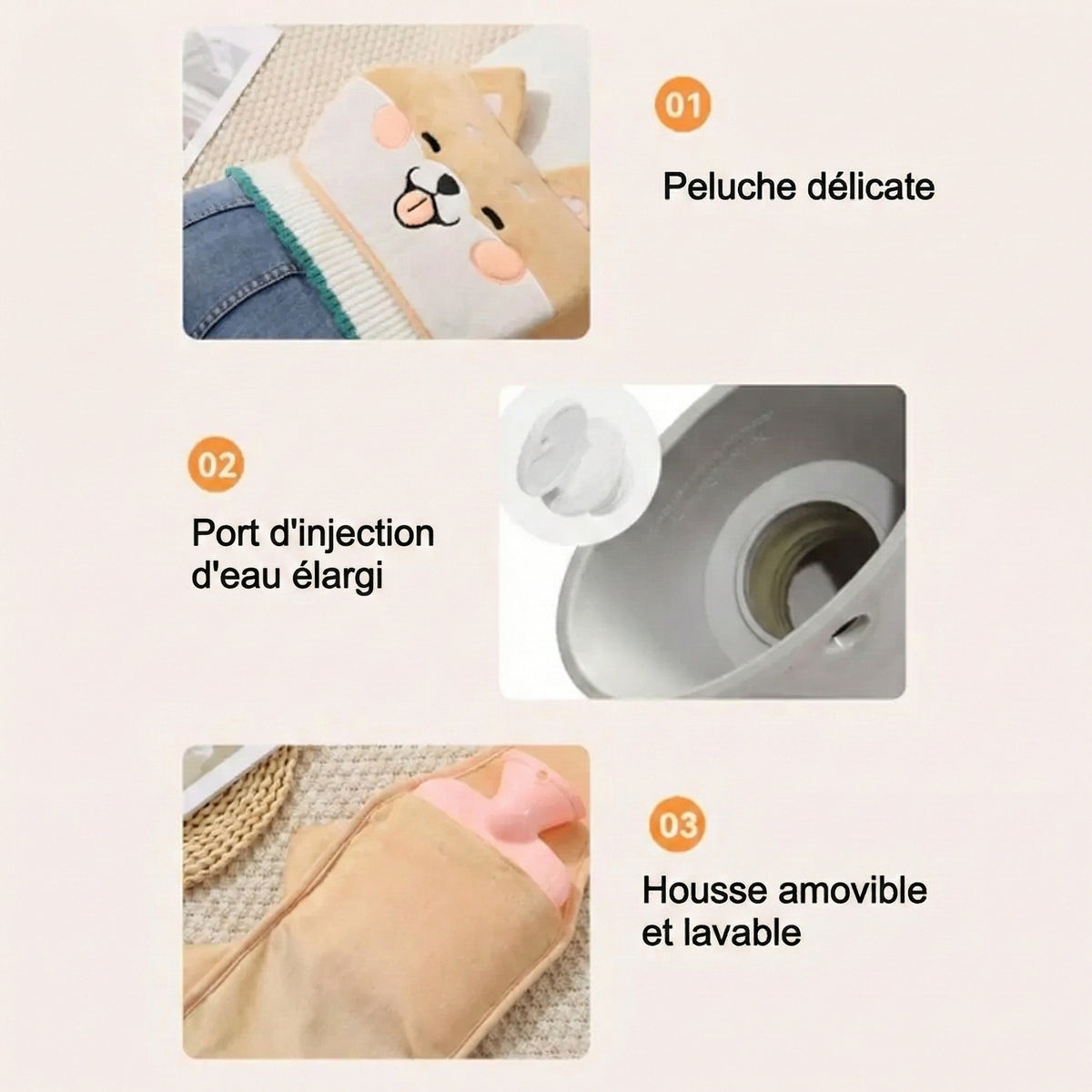 01

Peluche délicate

02

Port d'injection d'eau élargi

03

Housse amovible et lavable