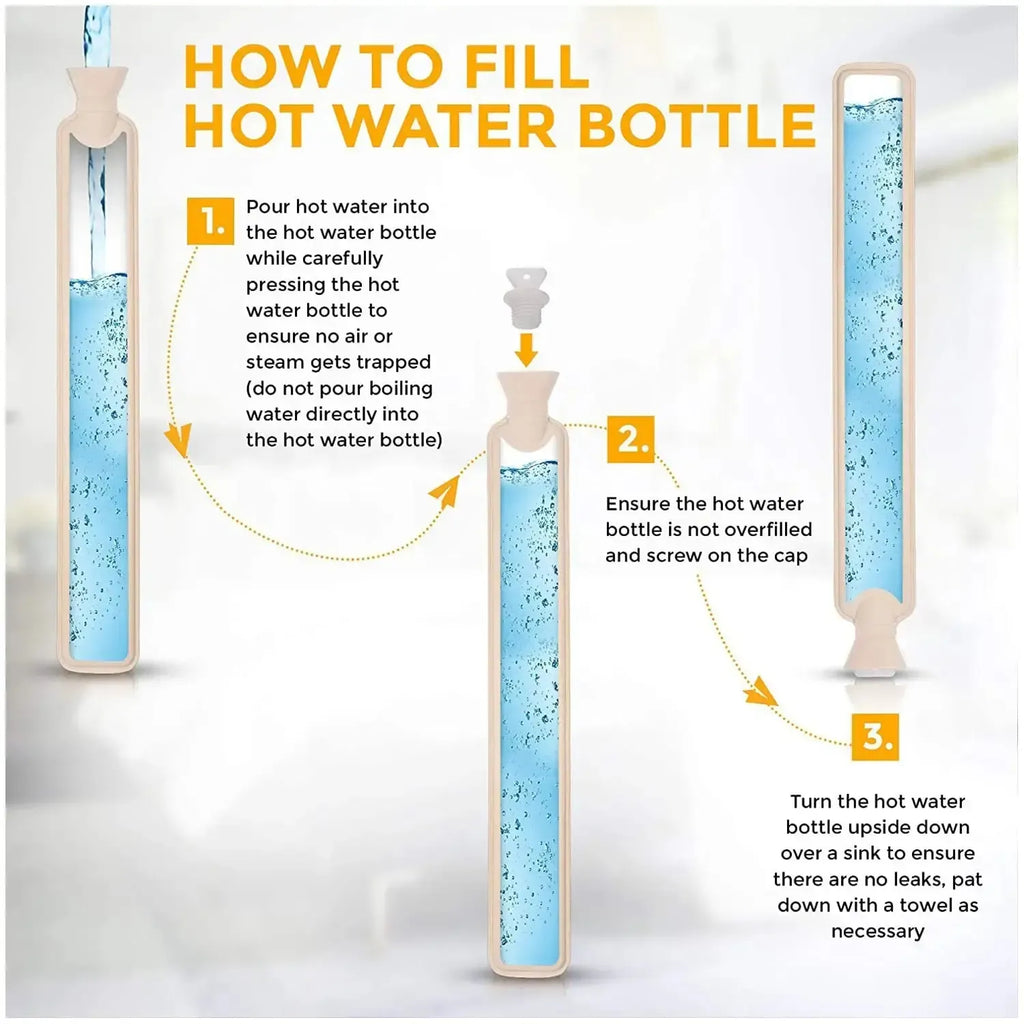 HOW TO FILL HOT WATER BOTTLE

1.

Pour hot water into the hot water bottle while carefully pressing the hot water bottle to ensure no air or steam gets trapped (do not pour boiling water directly into the hot water bottle)

2.

Ensure the hot water bottle is not overfilled and screw on the cap

3.

Turn the hot water bottle upside down over a sink to ensure there are no leaks, pat down with a towel as necessary