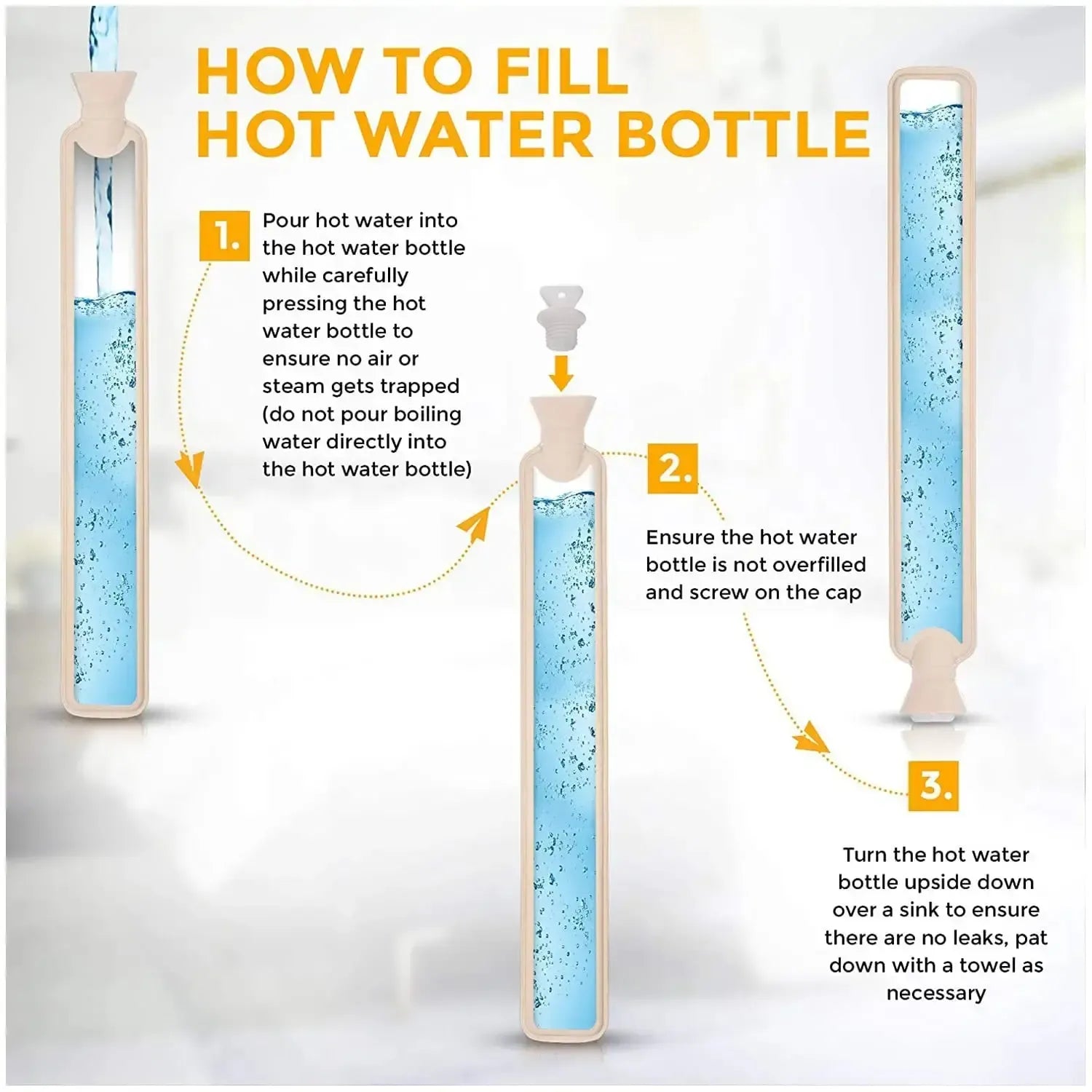 HOW TO FILL
HOT WATER BOTTLE

1.

Pour hot water into the hot water bottle while carefully pressing the hot water bottle to ensure no air or steam gets trapped (do not pour boiling water directly into the hot water bottle)

2.

Ensure the hot water bottle is not overfilled and screw on the cap

3.

Turn the hot water bottle upside down over a sink to ensure there are no leaks, pat down with a towel as necessary