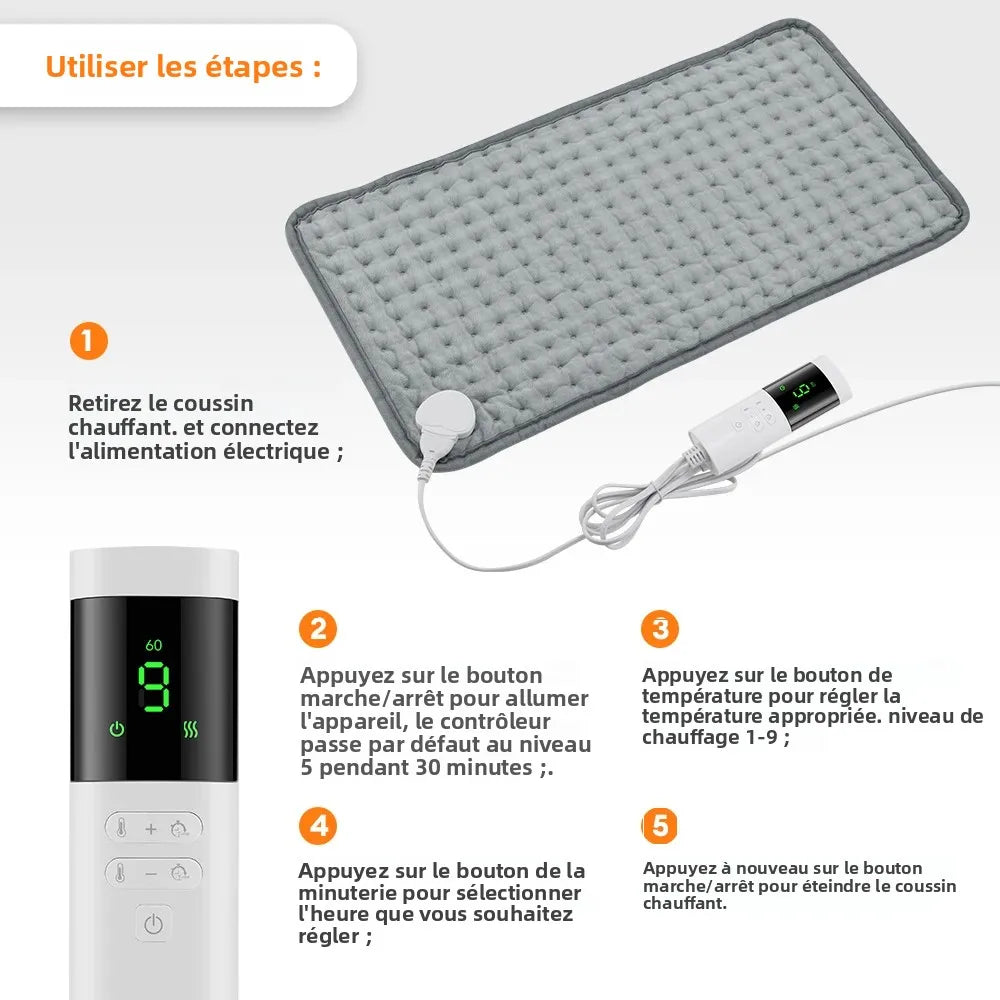 Utiliser les étapes :

1

Retirez le coussin chauffant. et connectez l'alimentation électrique ;

60

9

+

−

2

Appuyez sur le bouton marche/arrêt pour allumer l'appareil, le contrôleur passe par défaut au niveau 5 pendant 30 minutes ;.

3

Appuyez sur le bouton de température pour régler la température appropriée. niveau de chauffage 1-9 ;

4

Appuyez sur le bouton de la minuterie pour sélectionner l'heure que vous souhaitez régler ;

5

Appuyez à nouveau sur le bouton marche/arrêt pour éteindre le coussin chauffant.