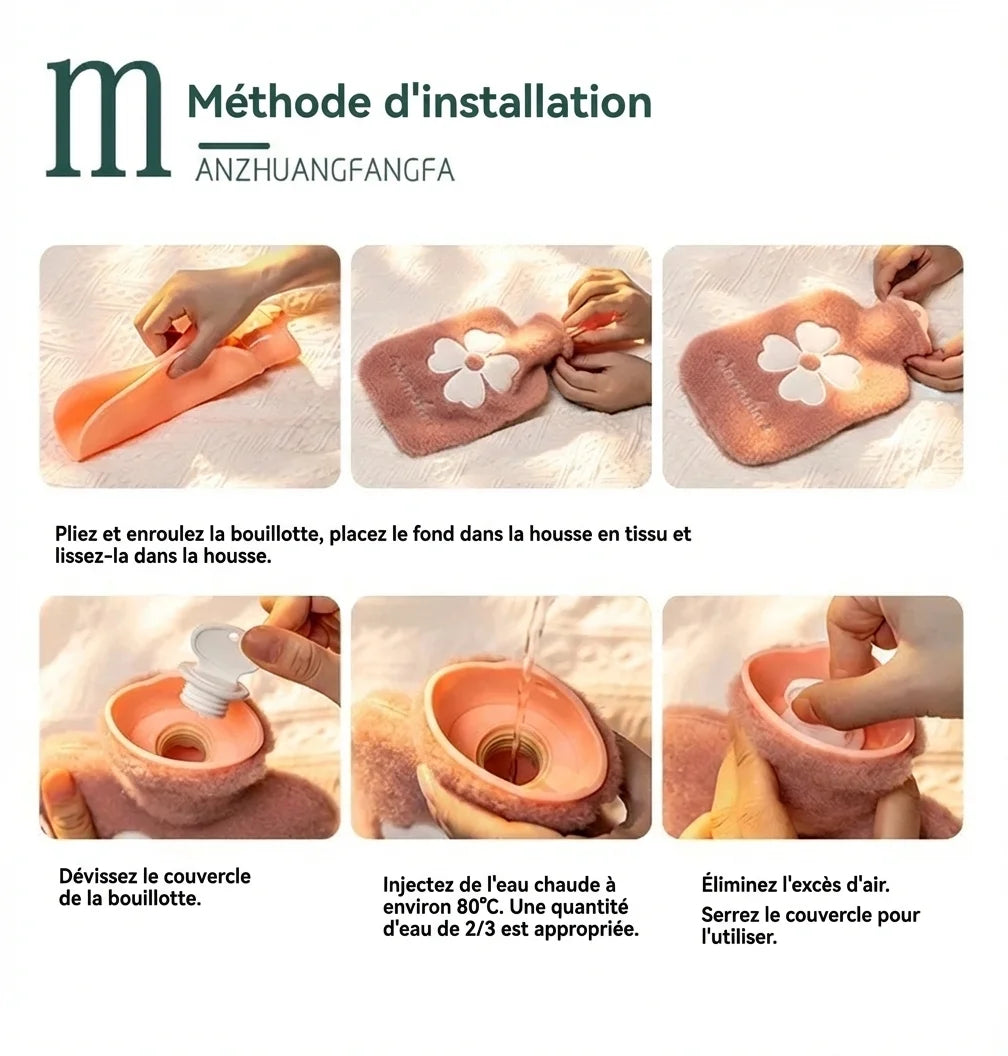 m Méthode d'installation
ANZHUANGFANGFA

Pliez et enroulez la bouillotte, placez le fond dans la housse en tissu et lissez-la dans la housse.

Dévissez le couvercle de la bouillotte.

Injectez de l'eau chaude à environ 80℃. Une quantité d'eau de 2/3 est appropriée.

Éliminez l'excès d'air.
Serrez le couvercle pour l'utiliser.